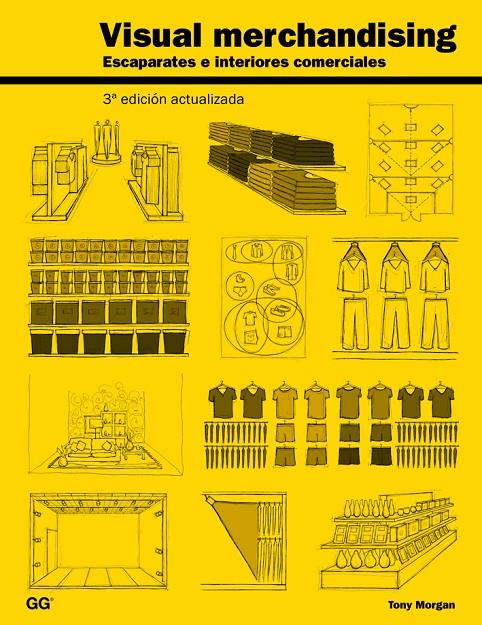 Visual merchandising
Escaparates e interiores comerciales

3ª edición actualizada

GG®

Tony Morgan